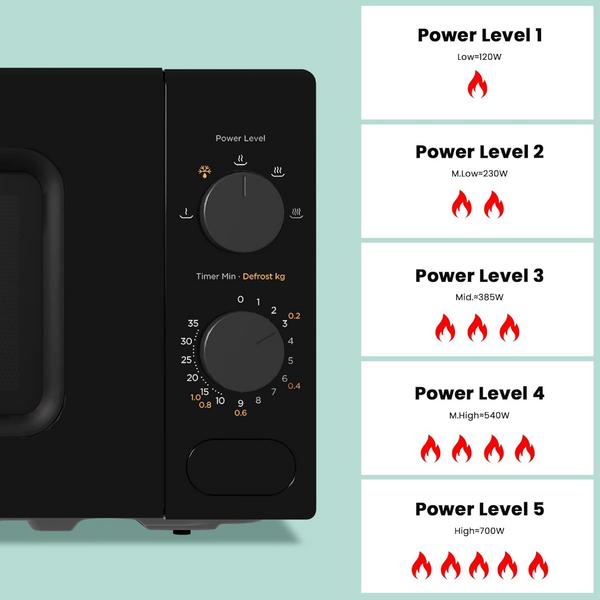 Power Level

Timer Min · Defrost kg

0 1 2 3 4 5 6 7 8 9 10 15 20 25 30 35

0.2 0.4 0.6 0.8 1.0

Power Level 1
Low=120W

Power Level 2
M.Low=230W

Power Level 3
Mid.=385W

Power Level 4
M.High=540W

Power Level 5
High=700W