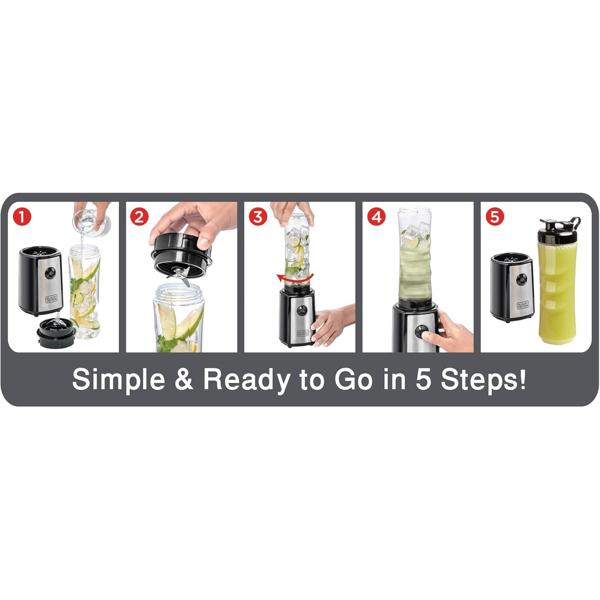 1

2

3

4

5

Simple & Ready to Go in 5 Steps!